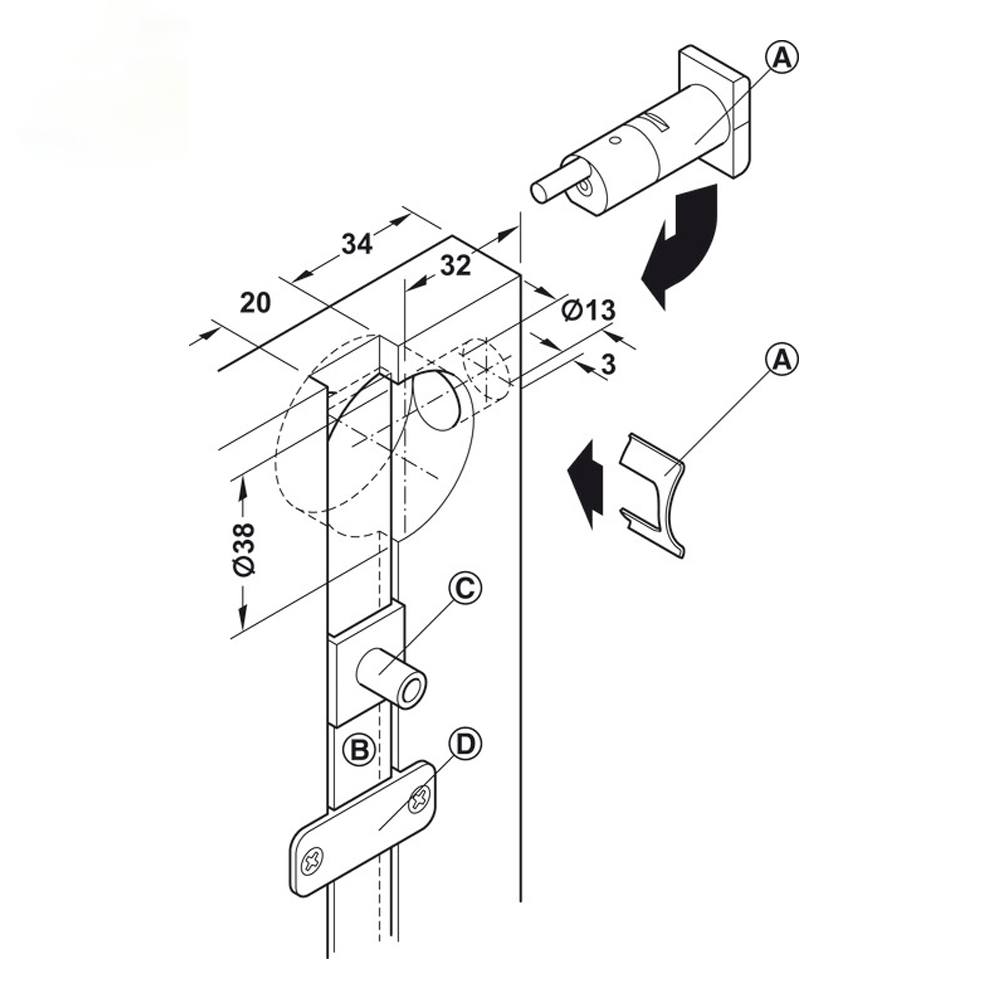 A
34
32
20
Ø13
3
A
Ø38
C
B
D