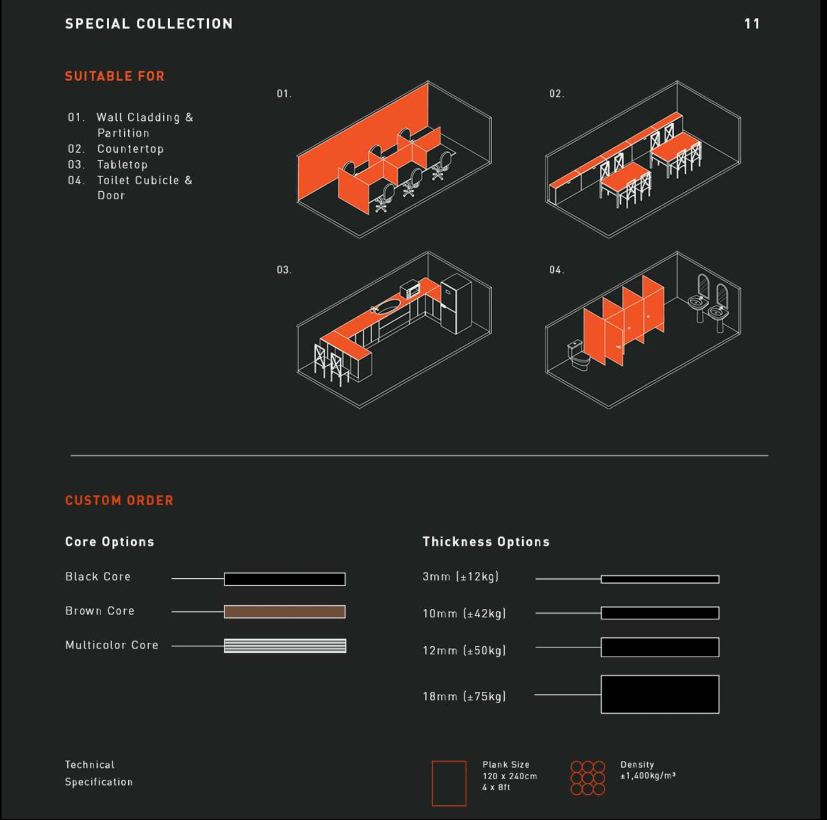 SPECIAL COLLECTION

11

SUITABLE FOR

01. Wall Cladding & Partition
02. Countertop
03. Tabletop
04. Toilet Cubicle & Door

01.

02.

03.

04.

CUSTOM ORDER

Core Options

Black Core

Brown Core

Multicolor Core

Thickness Options

3mm (±12kg)

10mm (±42kg)

12mm (±50kg)

18mm (±75kg)

Technical Specification

Plank Size
120 x 240cm
4 x 8ft

Density
±1,400kg/m³